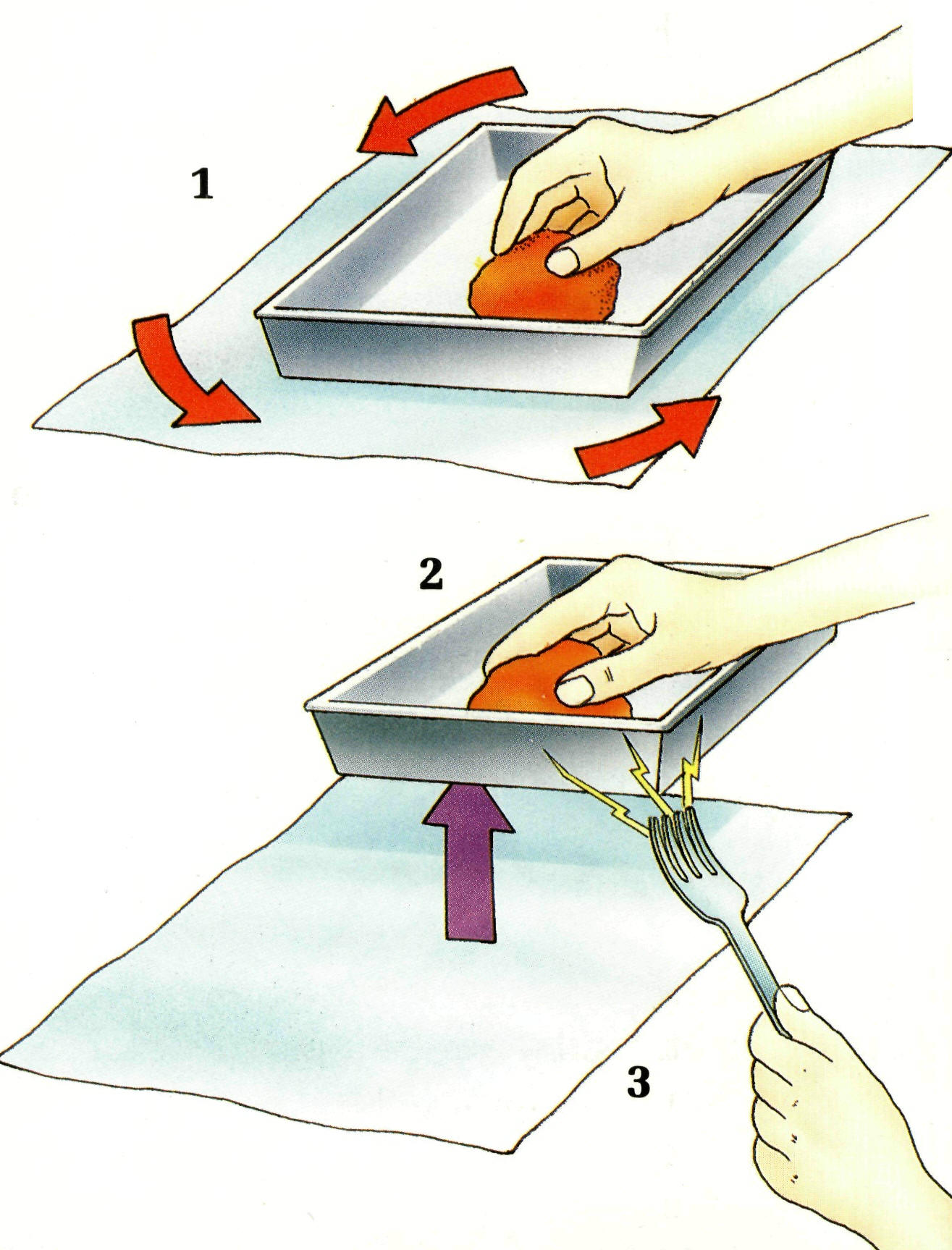 1

2

3