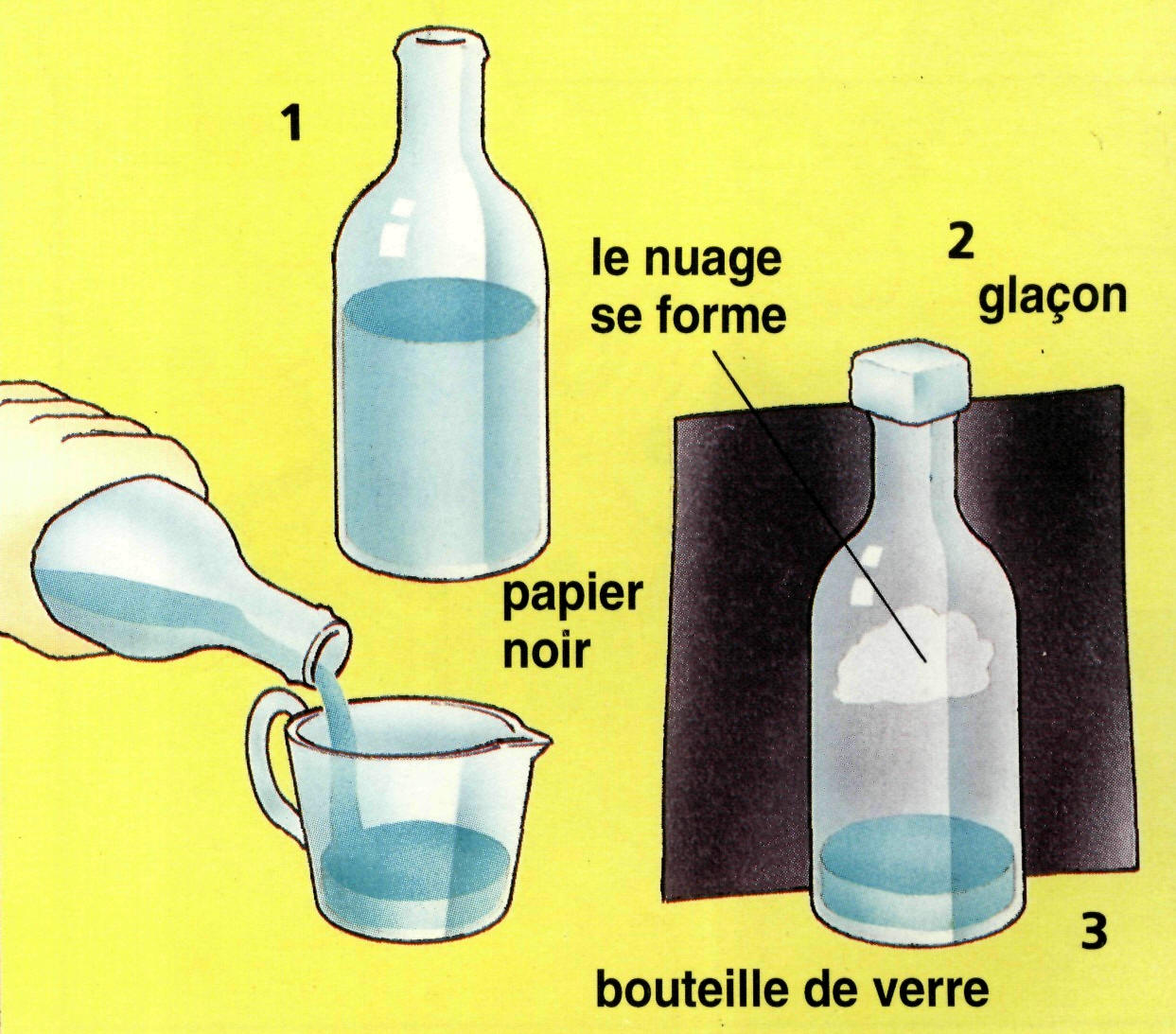 1

le nuage se forme

2

glaçon

papier noir

3

bouteille de verre