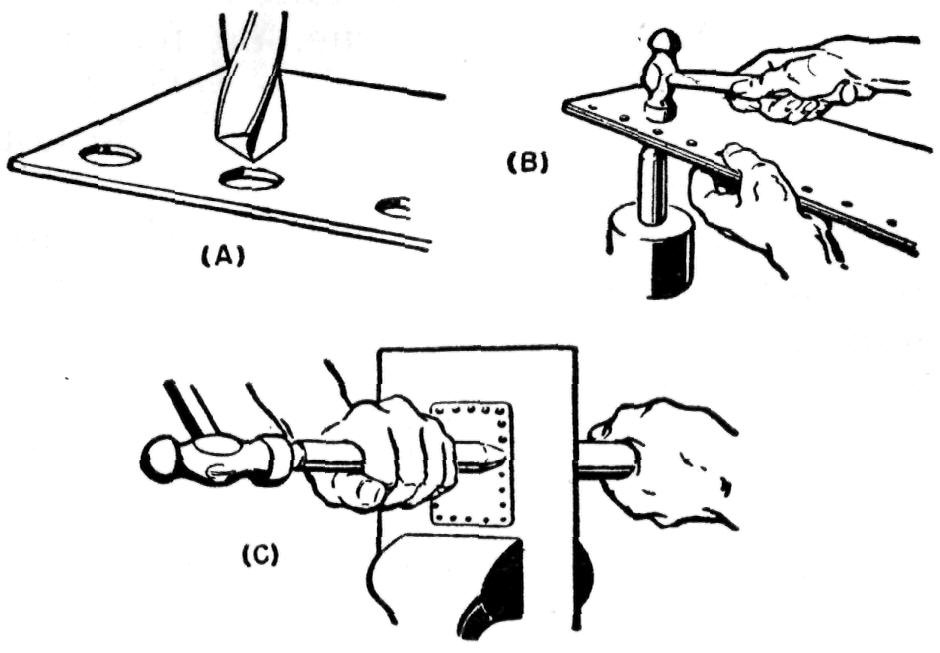 (A)

(B)

(C)