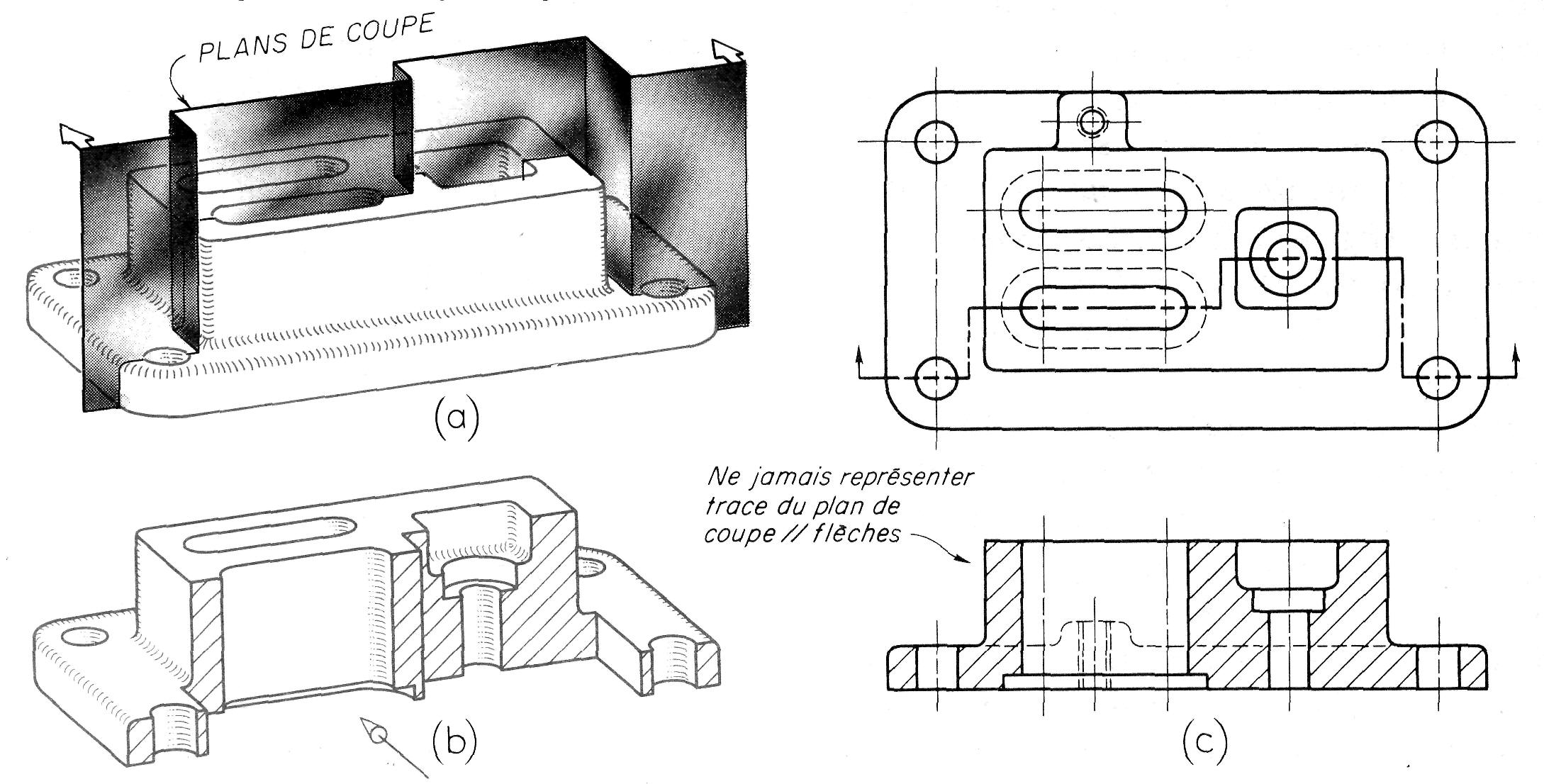 PLANS DE COUPE

(a)

Ne jamais représenter trace du plan de coupe // flèches

(b)

(c)