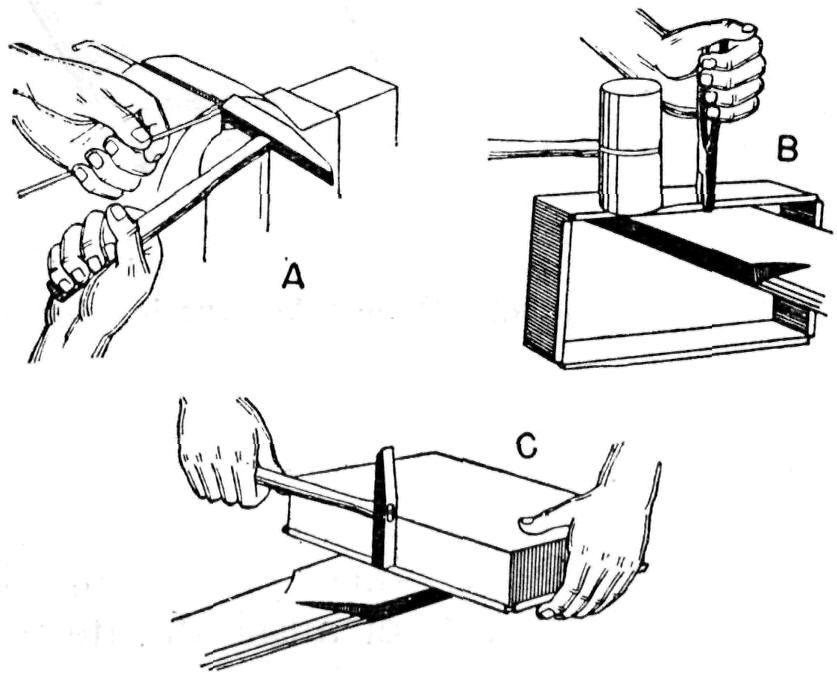 A

B

C