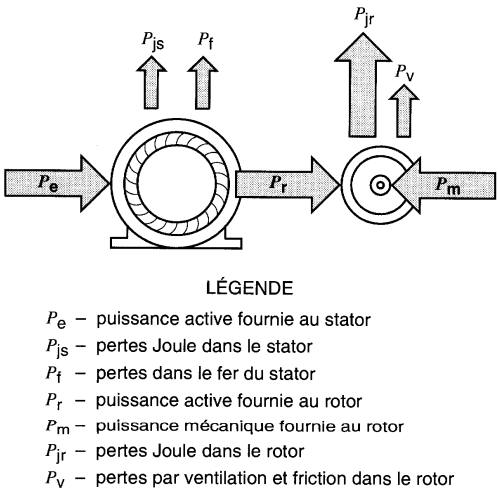 $P_{js}$ $P_f$ $P_{jr}$ $P_v$

$P_e$ $P_r$ $P_m$

LÉGENDE

$P_e$ – puissance active fournie au stator
$P_{js}$ – pertes Joule dans le stator
$P_f$ – pertes dans le fer du stator
$P_r$ – puissance active fournie au rotor
$P_m$ – puissance mécanique fournie au rotor
$P_{jr}$ – pertes Joule dans le rotor
$P_v$ – pertes par ventilation et friction dans le rotor